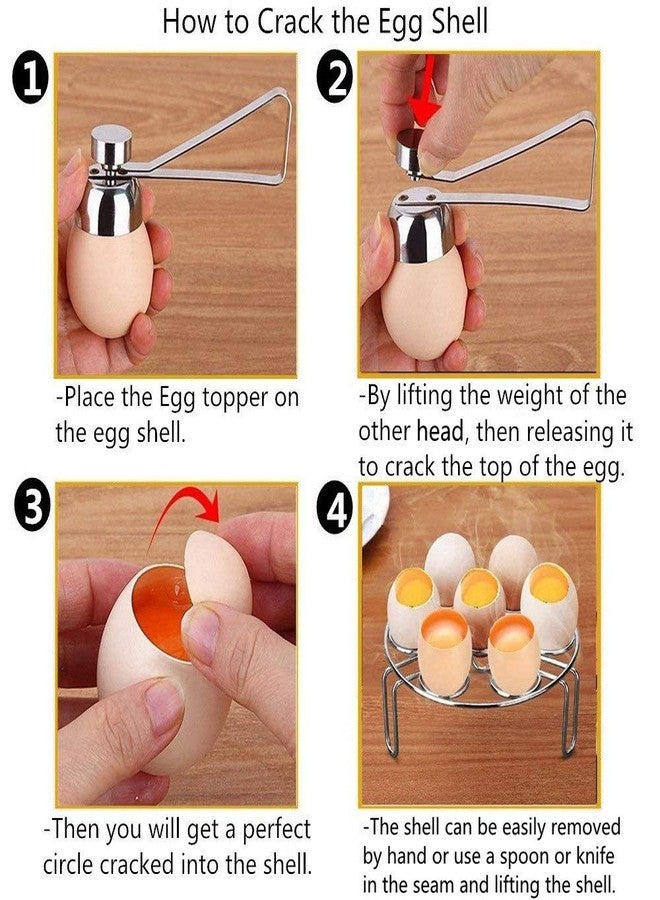 How to Crack the Egg Shell

1

-Place the Egg topper on the egg shell.

2

-By lifting the weight of the other head, then releasing it to crack the top of the egg.

3

-Then you will get a perfect circle cracked into the shell.

4

-The shell can be easily removed by hand or use a spoon or knife in the seam and lifting the shell.